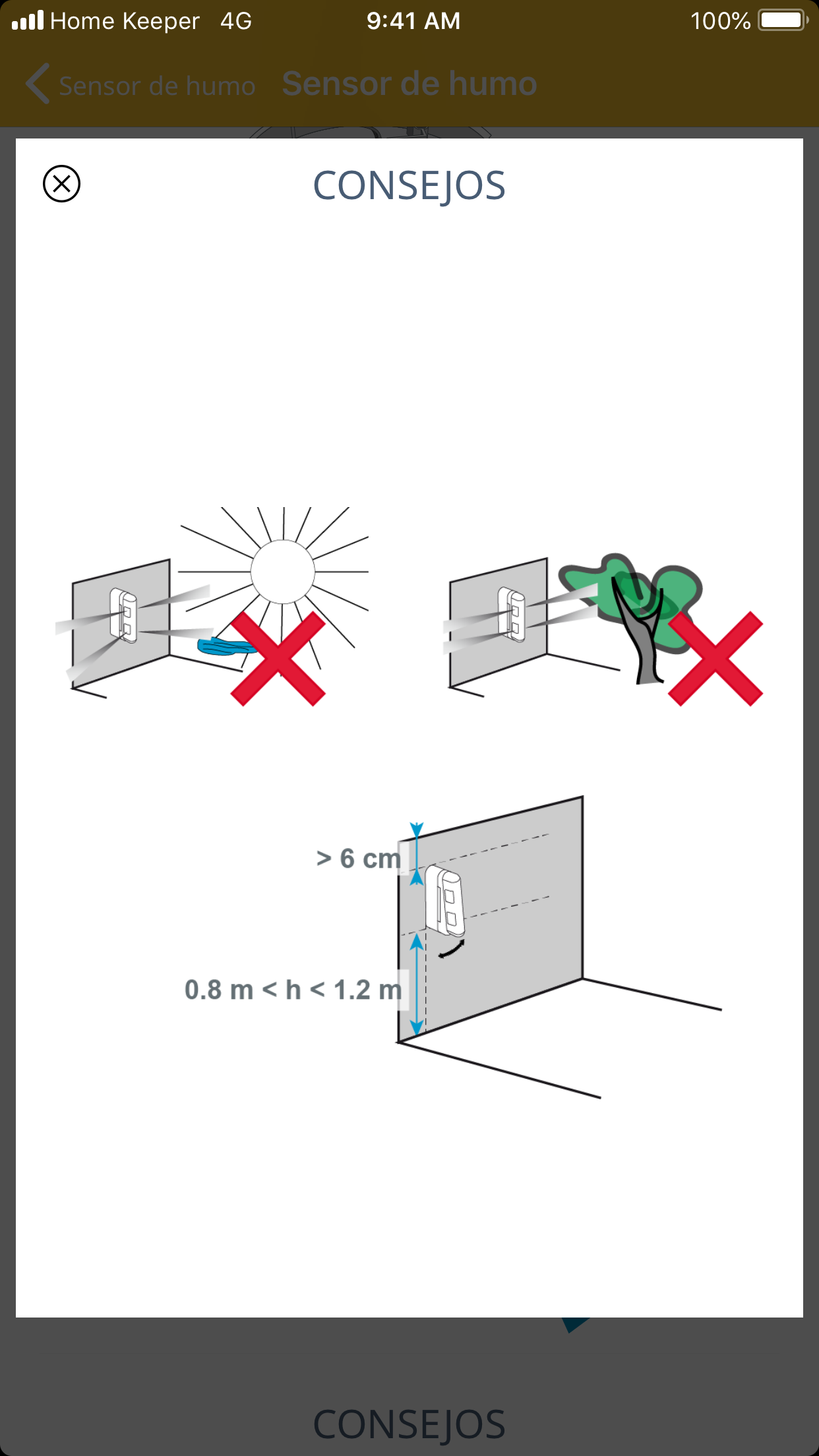 Home Keeper 4G 9:41 AM 100%

Sensor de humo Sensor de humo

CONSEJOS

> 6 cm

0.8 m < h < 1.2 m

CONSEJOS